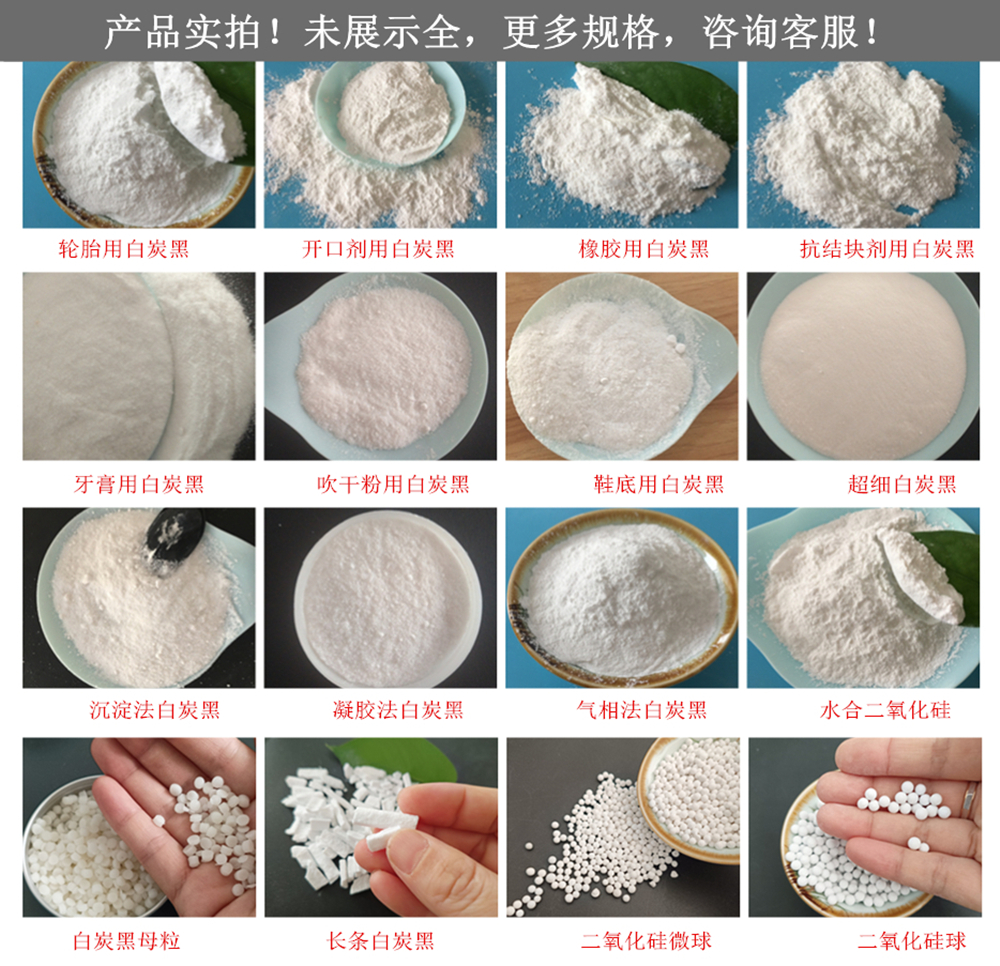 产品实拍！未展示全，更多规格，咨询客服！

轮胎用白炭黑
开口剂用白炭黑
橡胶用白炭黑
抗结块剂用白炭黑

牙膏用白炭黑
吹干粉用白炭黑
鞋底用白炭黑
超细白炭黑

沉淀法白炭黑
凝胶法白炭黑
气相法白炭黑
水合二氧化硅

白炭黑母粒
长条白炭黑
二氧化硅微球
二氧化硅球